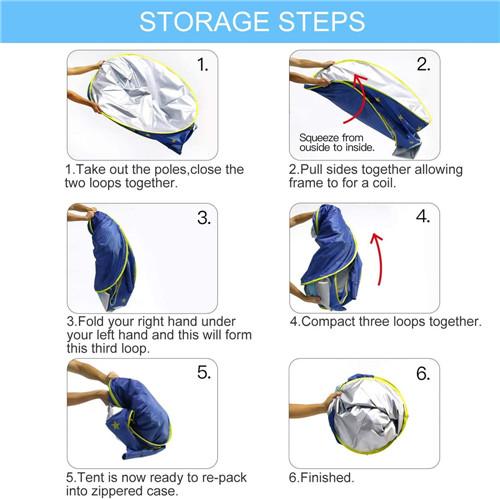 STORAGE STEPS

1.

1.Take out the poles,close the two loops together.

2.

Squeeze from ouside to inside.

2.Pull sides together allowing frame to for a coil.

3.

3.Fold your right hand under your left hand and this will form this third loop.

4.

4.Compact three loops together.

5.

5.Tent is now ready to re-pack into zippered case.

6.

6.Finished.