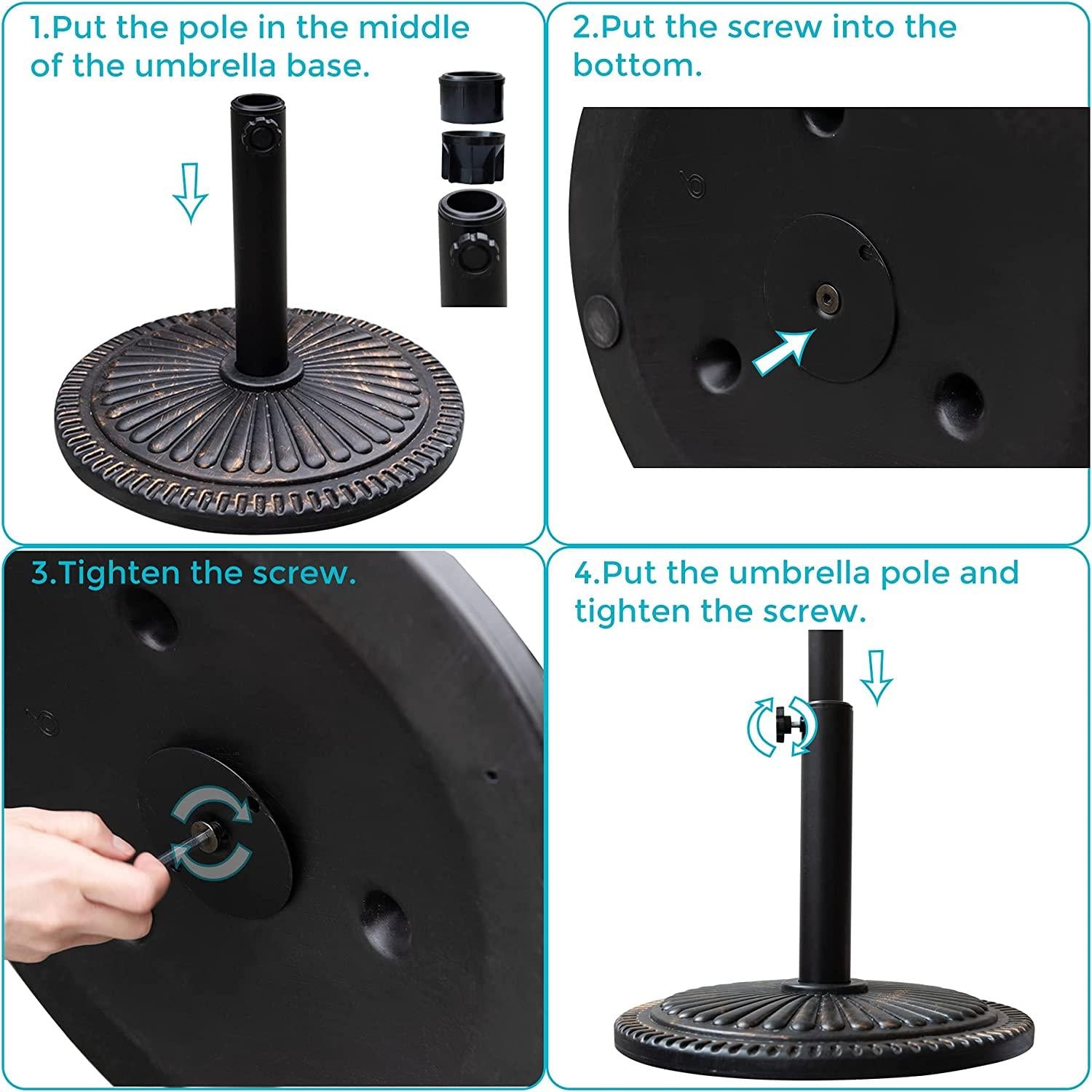 1.Put the pole in the middle of the umbrella base.

2.Put the screw into the bottom.

3.Tighten the screw.

4.Put the umbrella pole and tighten the screw.